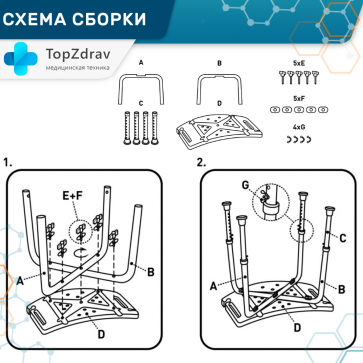 СХЕМА СБОРКИ

TopZdrav
медицинская техника

A

B

5xE

C

D

5xF

4xG

1.

E+F

A

B

D

2.

G

C

A

B

D